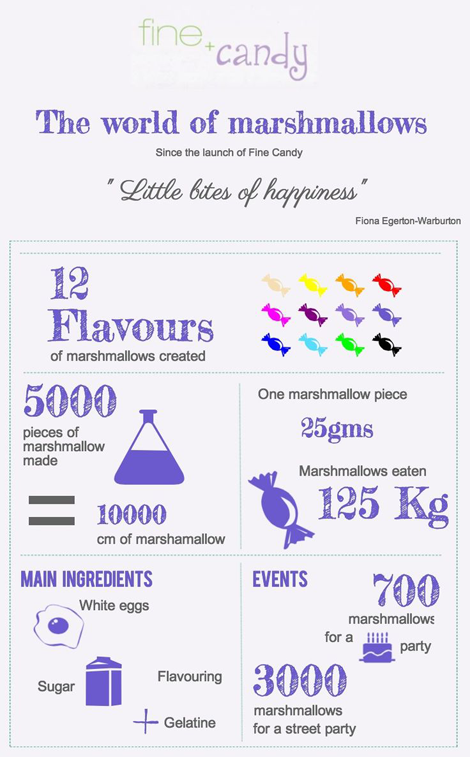 fine + candy

The world of marshmallows

Since the launch of Fine Candy

" Little bites of happiness"

Fiona Egerton-Warburton

12 Flavours of marshmallows created

5000 pieces of marshmallow made

=

10000 cm of marshamallow

One marshmallow piece

25gms

Marshmallows eaten

125 Kg

MAIN INGREDIENTS

White eggs

Sugar

Flavouring

+ Gelatine

EVENTS

700 marshmallows for a party

3000 marshmallows for a street party